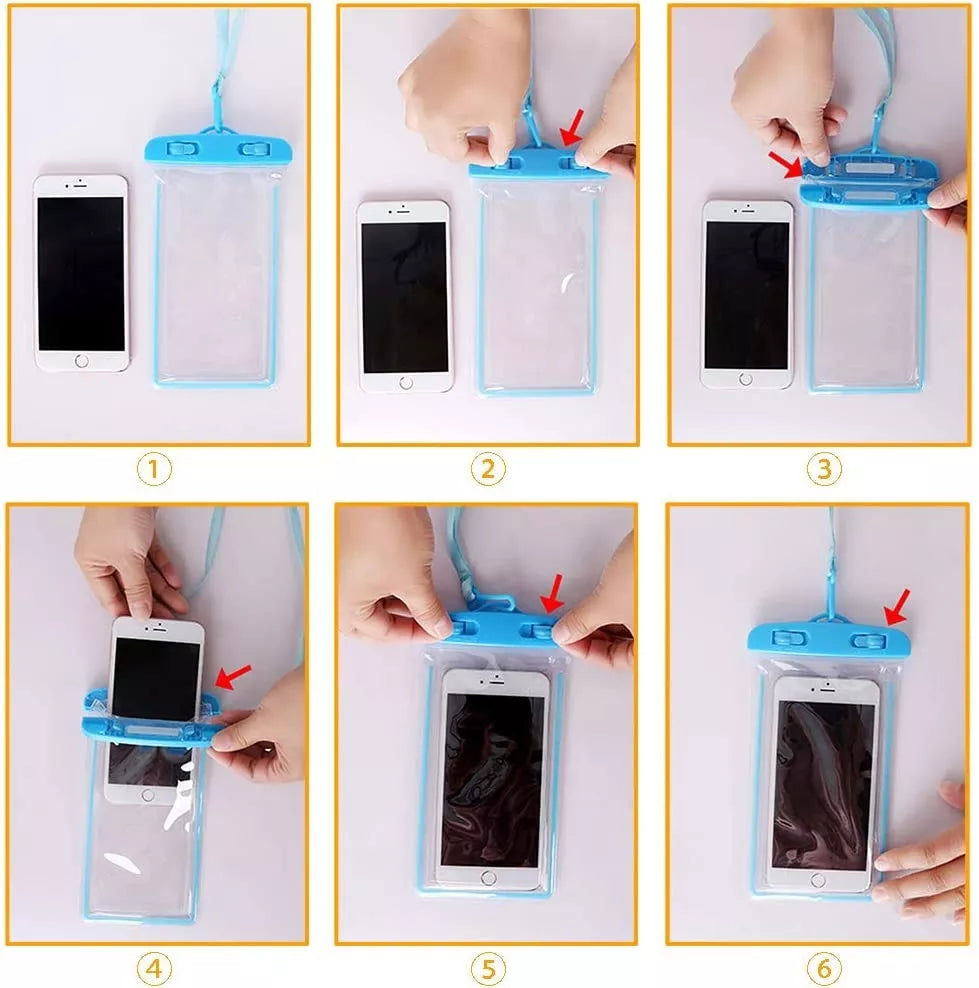 ①

②

③

④

⑤

⑥