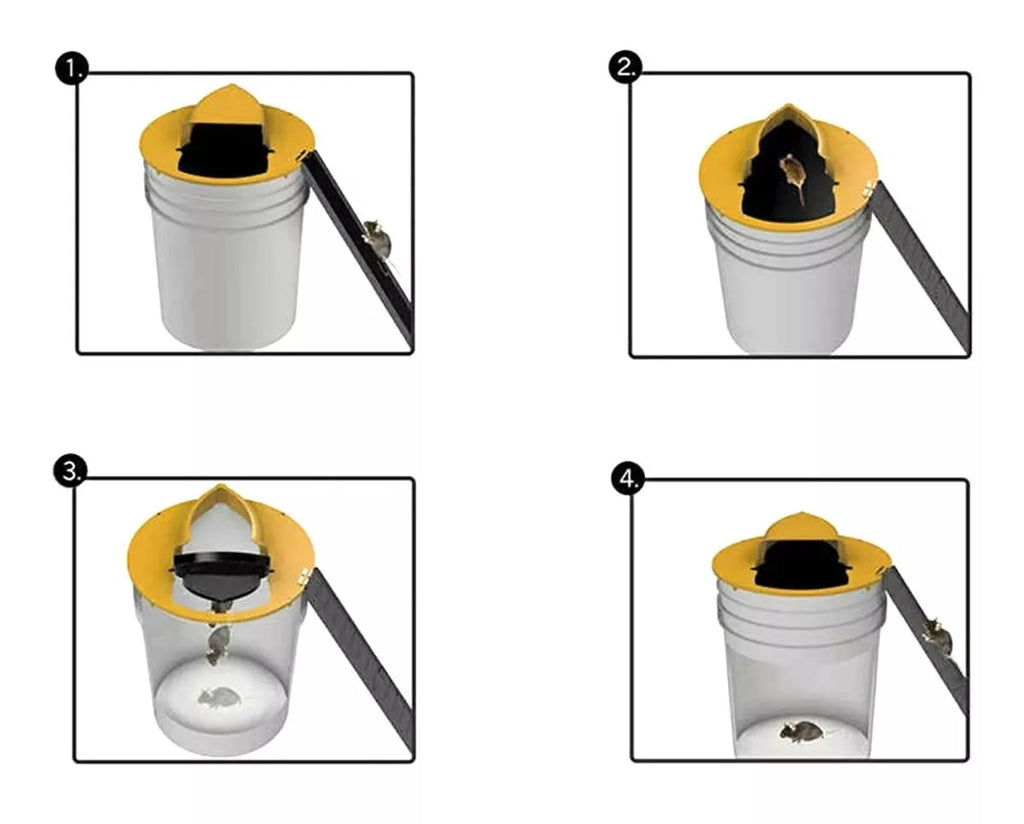 1.

2.

3.

4.